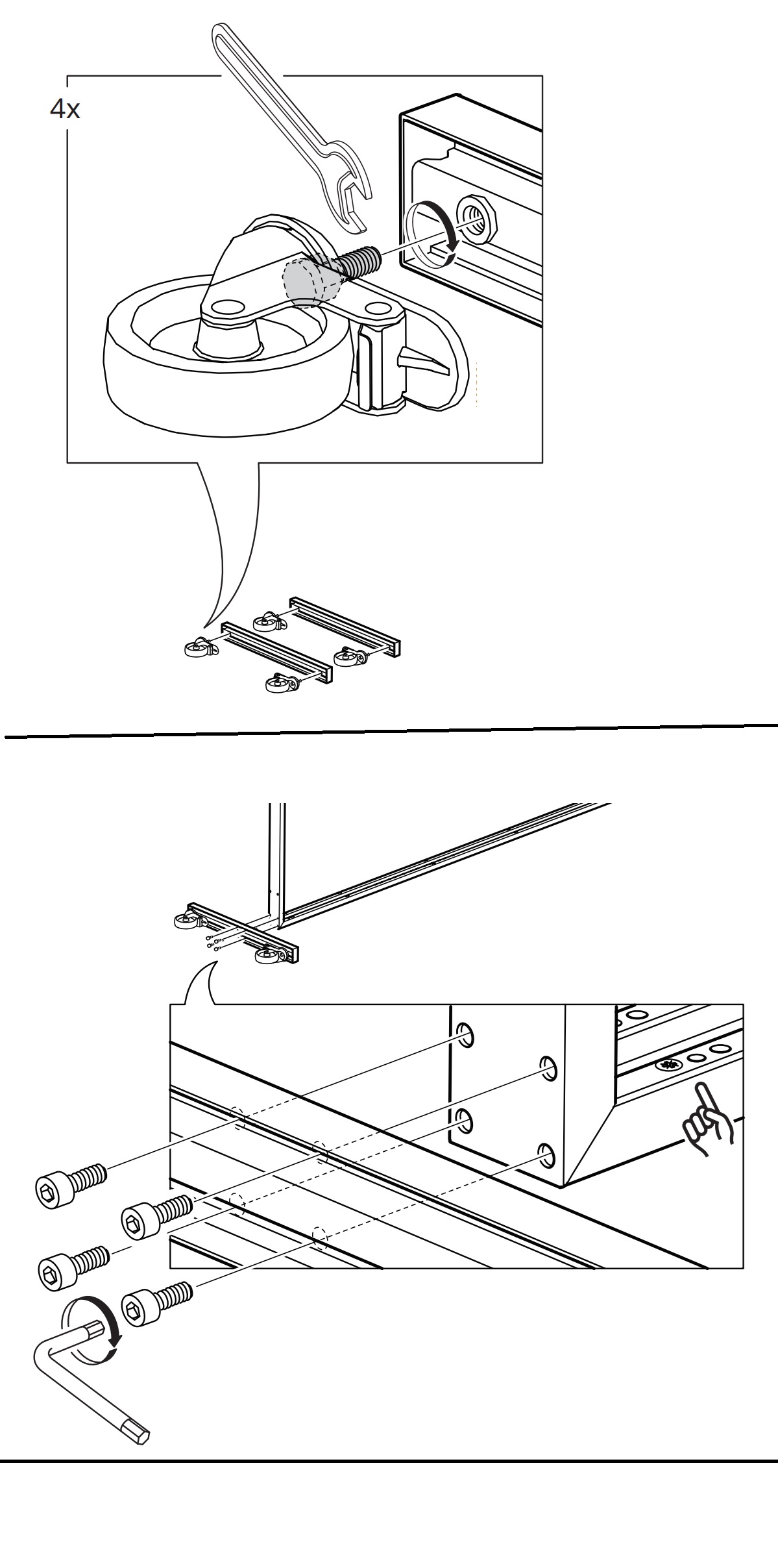 4x