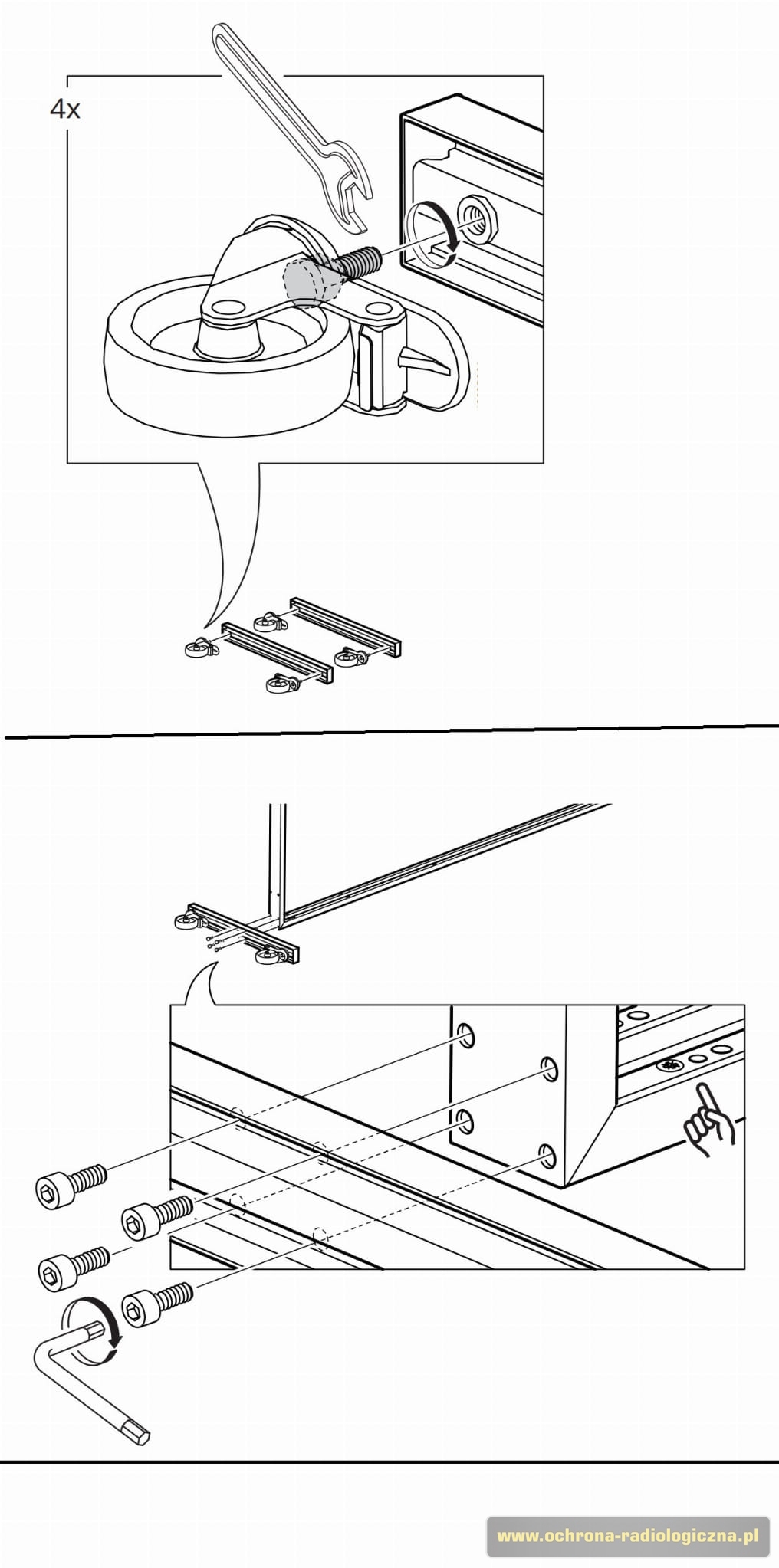 4x

www.ochrona-radiologiczna.pl