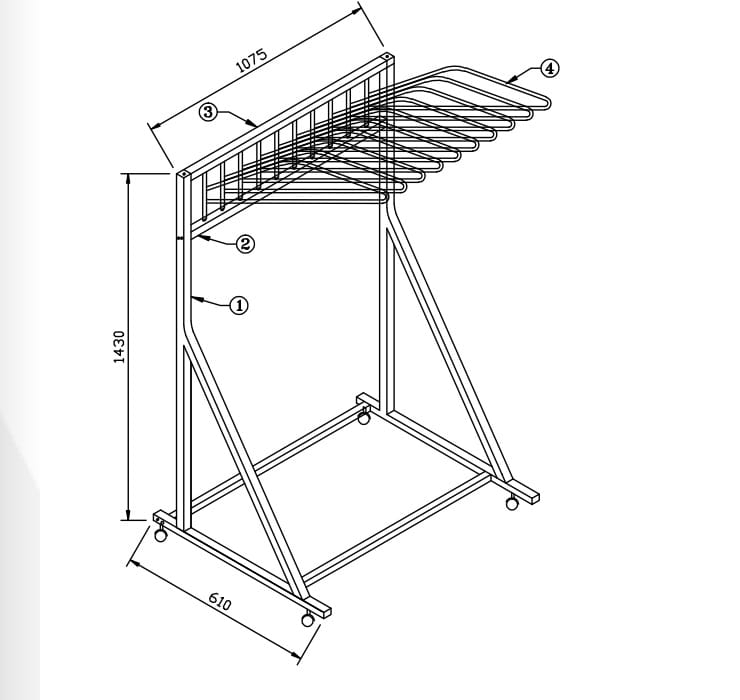 1075
4
3
2
1
1430
610